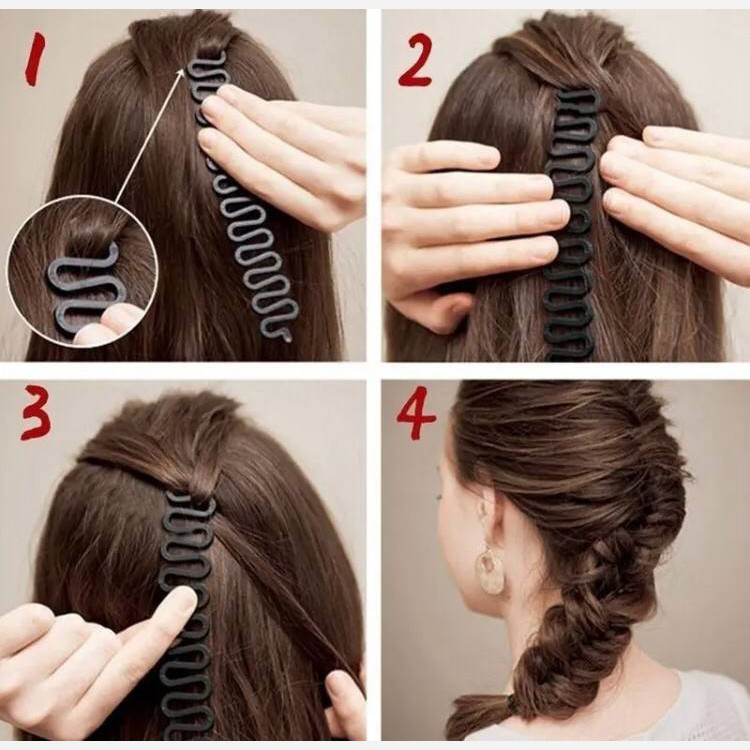 1
2
3
4